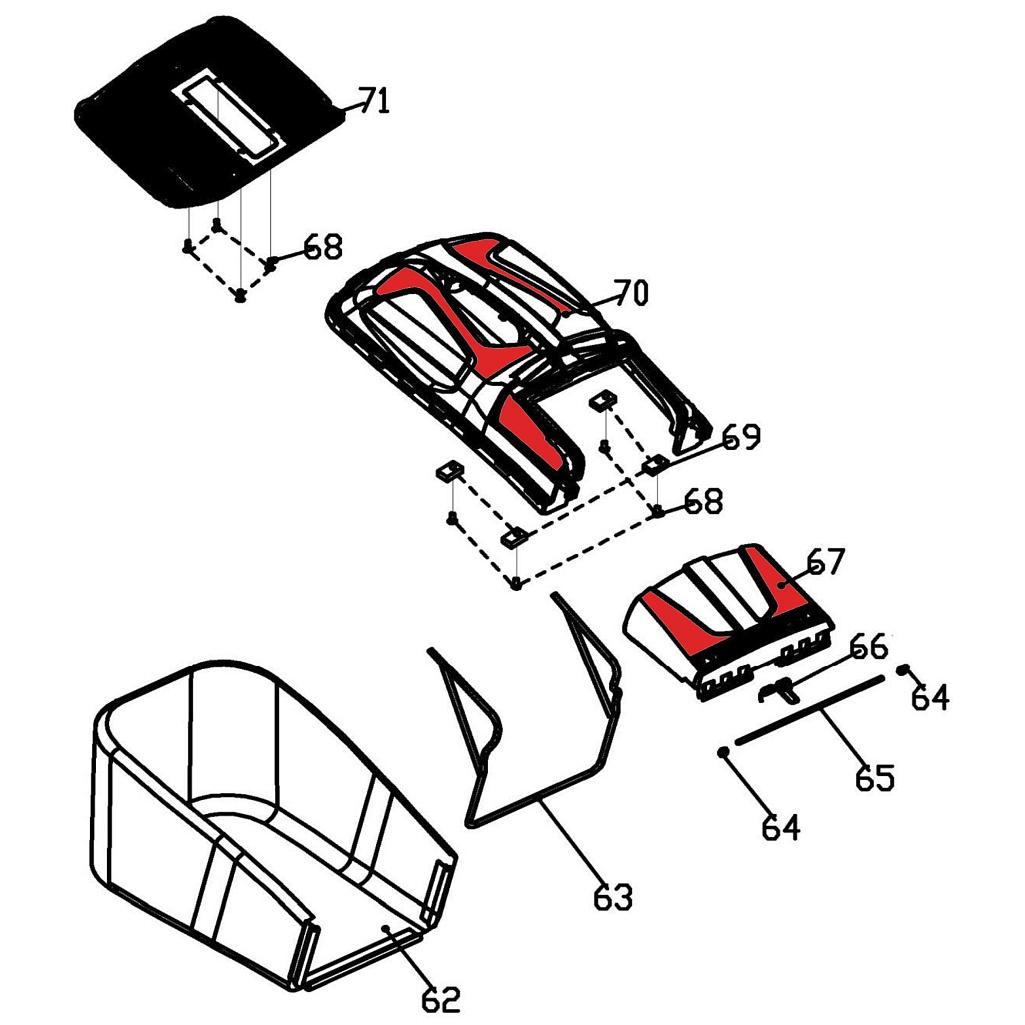 71
68
70
69
68
67
66
64
65
64
63
62