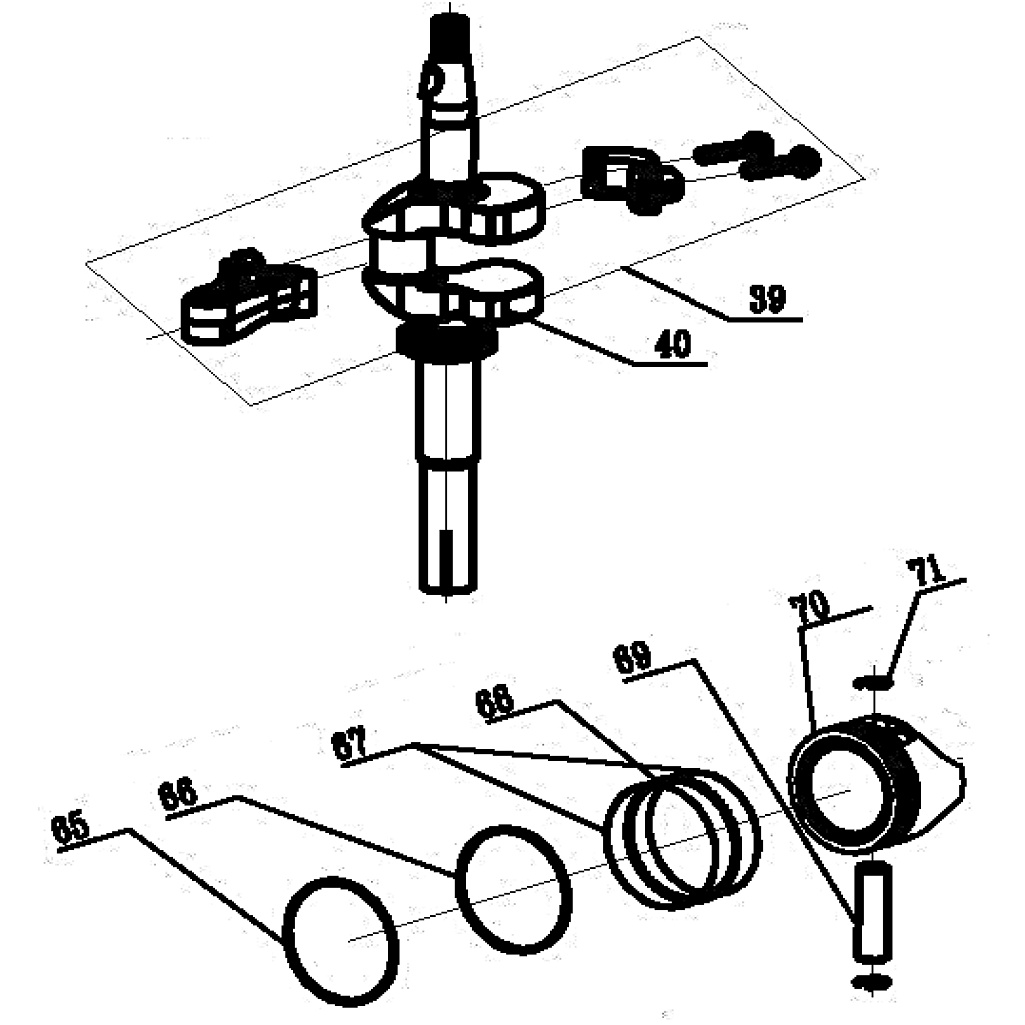 39
40
71
70
69
68
67
66
65