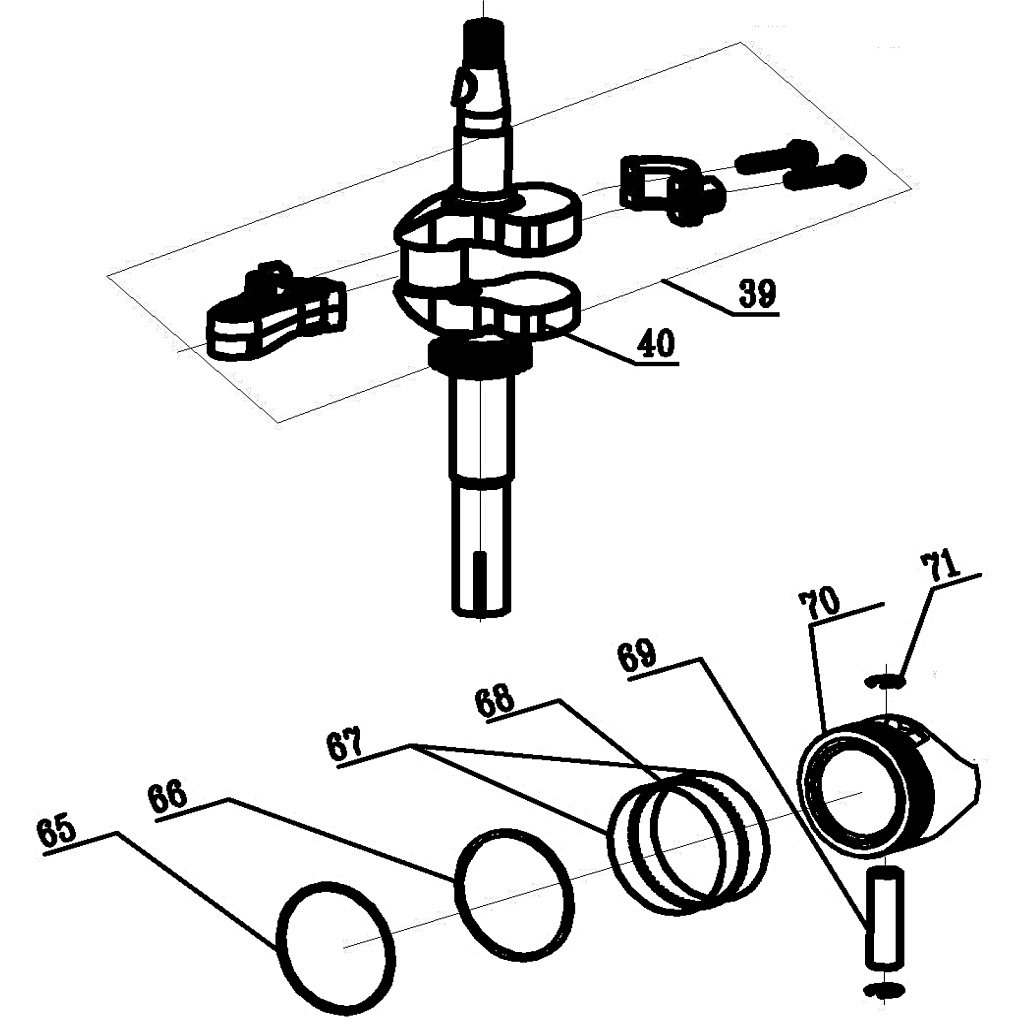 39
40
71
70
69
68
67
66
65