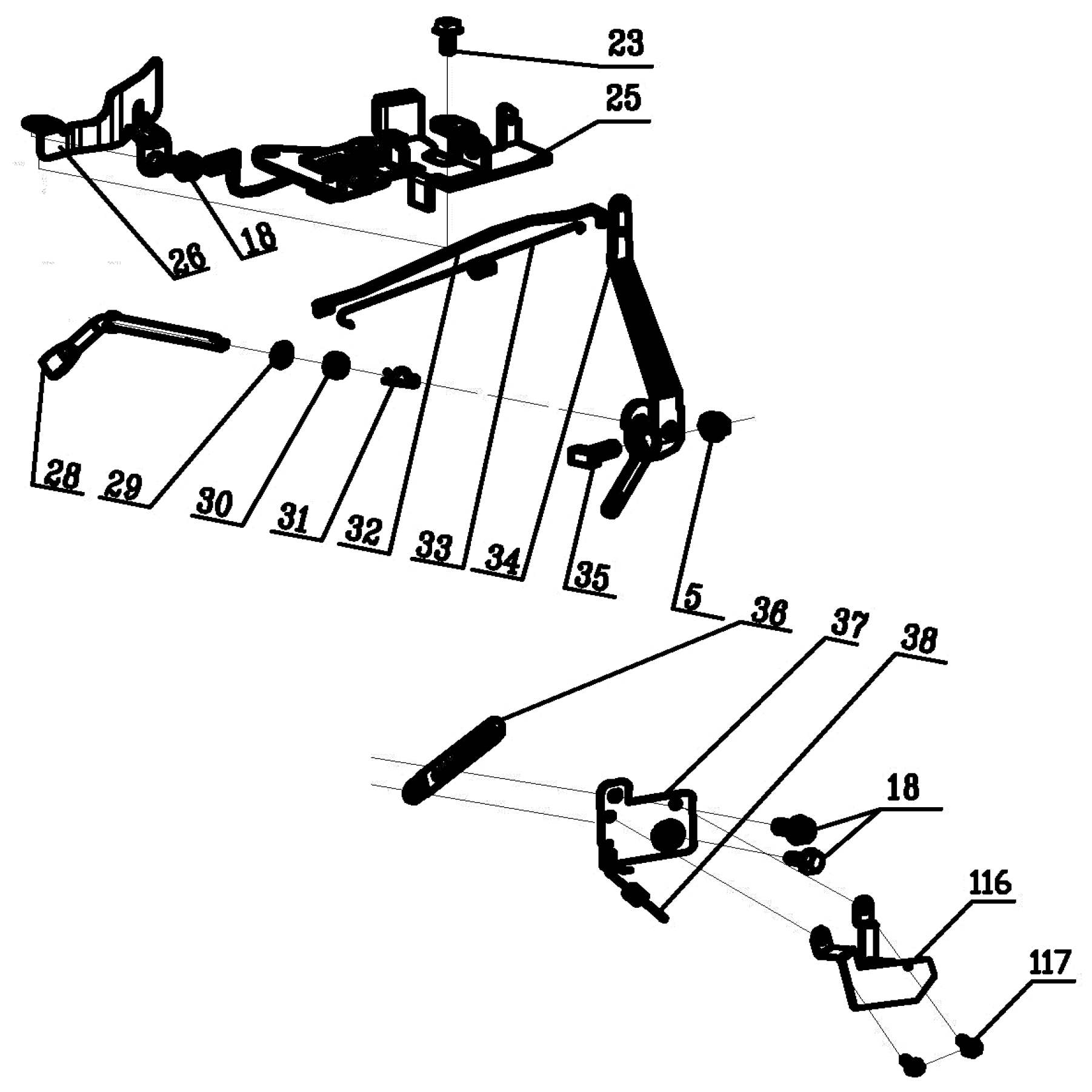 23
25
26
18
28
29
30
31
32
33
34
35
5
36
37
38
18
116
117