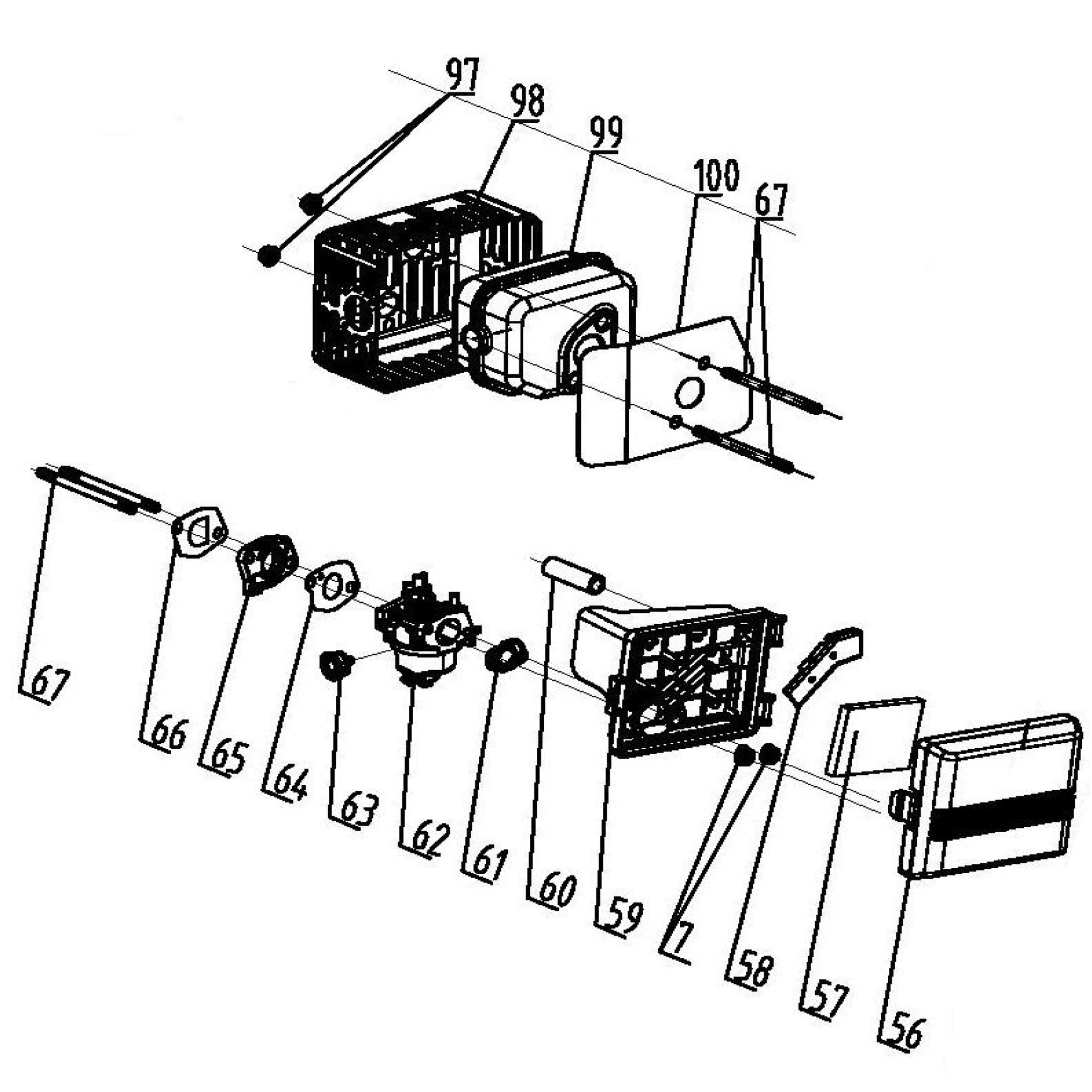 97
98
99
100
67
67
66
65
64
63
62
61
60
59
7
58
57
56