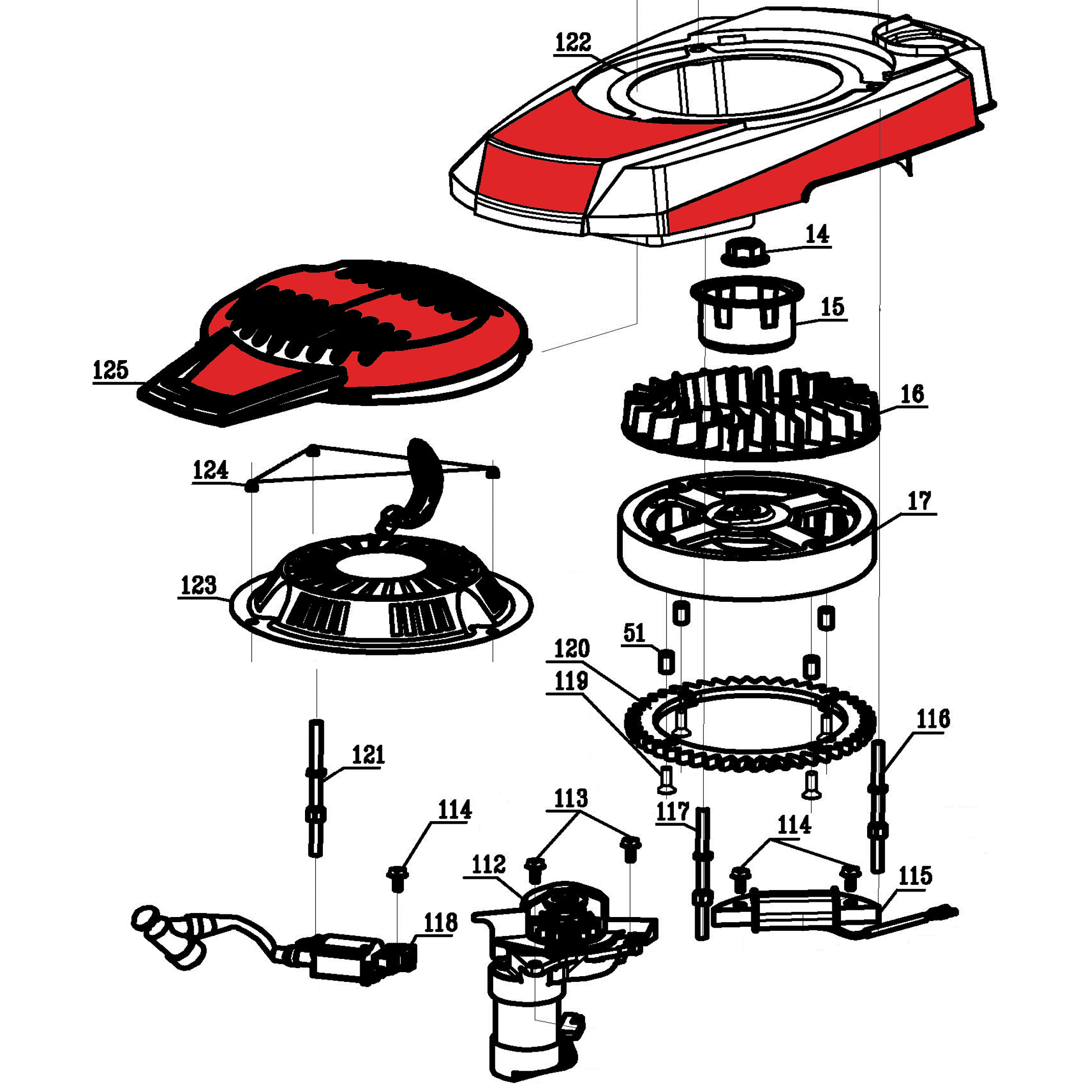 122
14
15
125
16
124
17
123
51
120
119
116
121
114
113
117
114
112
115
118