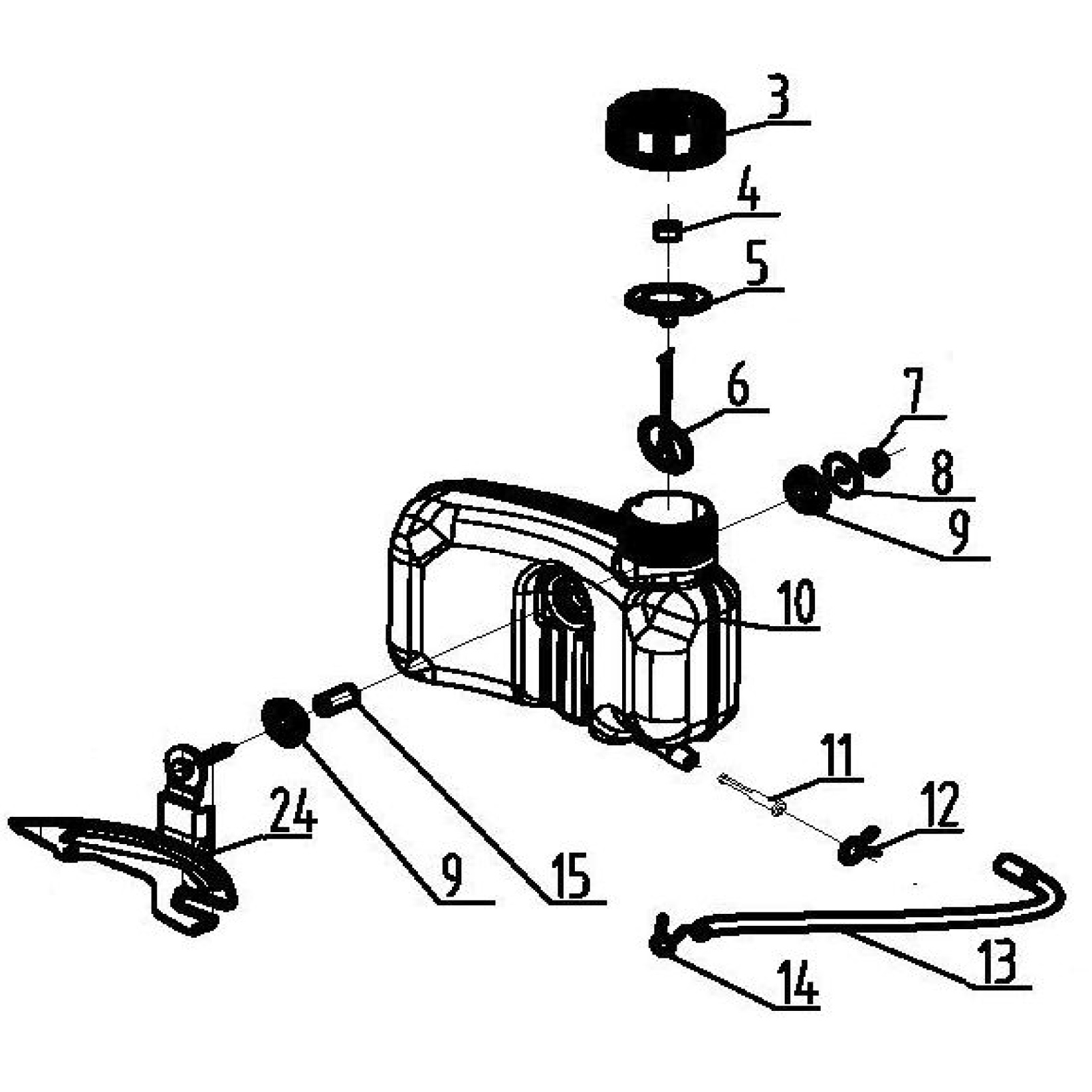 3
4
5
6
7
8
9
10
11
12
24
9
15
13
14