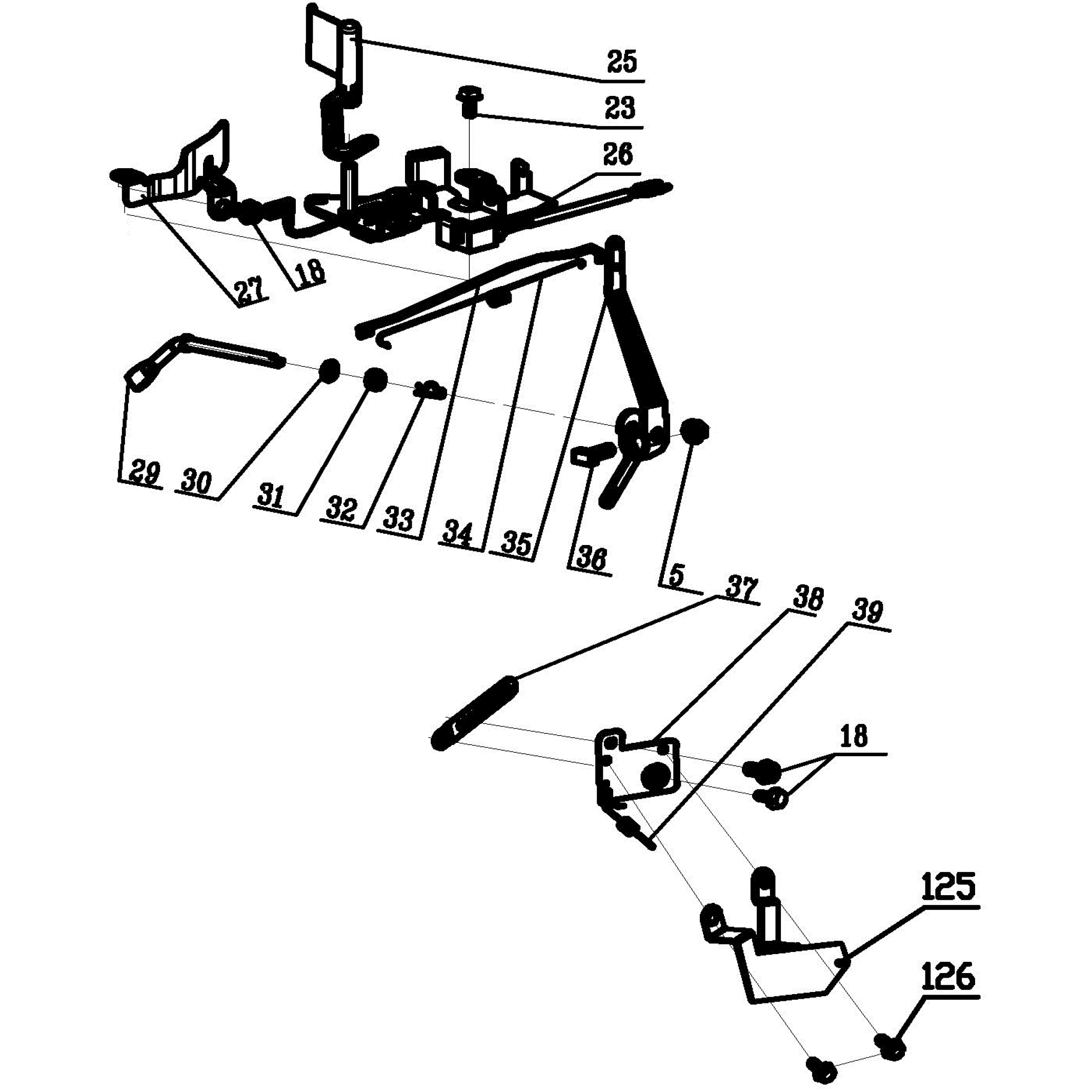 25
23
26
27
18
29
30
31
32
33
34
35
36
5
37
38
39
18
125
126