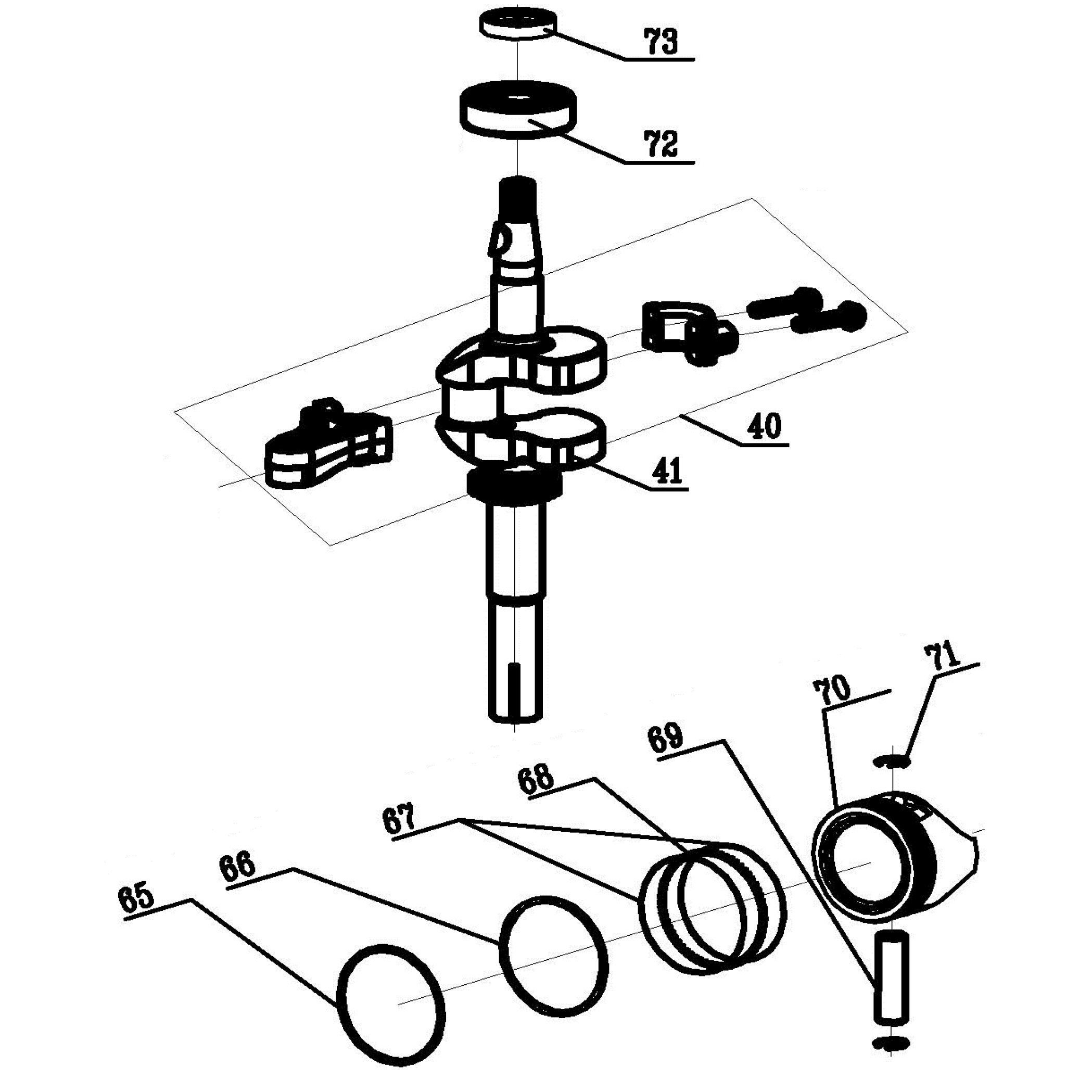 73
72
40
41
71
70
69
68
67
66
65