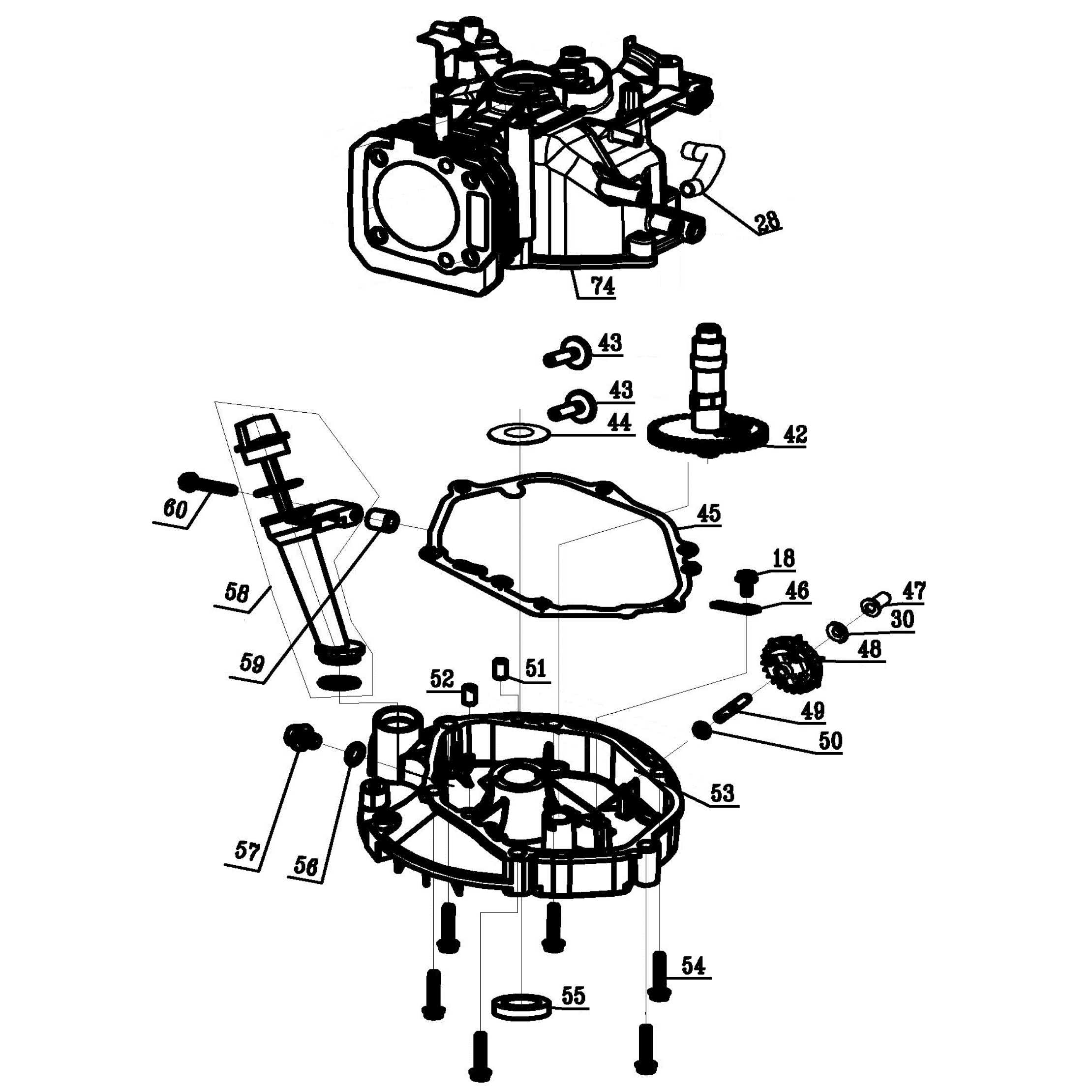 28
74
43
43
44
42
60
45
18
46
47
30
58
48
59
51
52
49
50
53
57
56
54
55