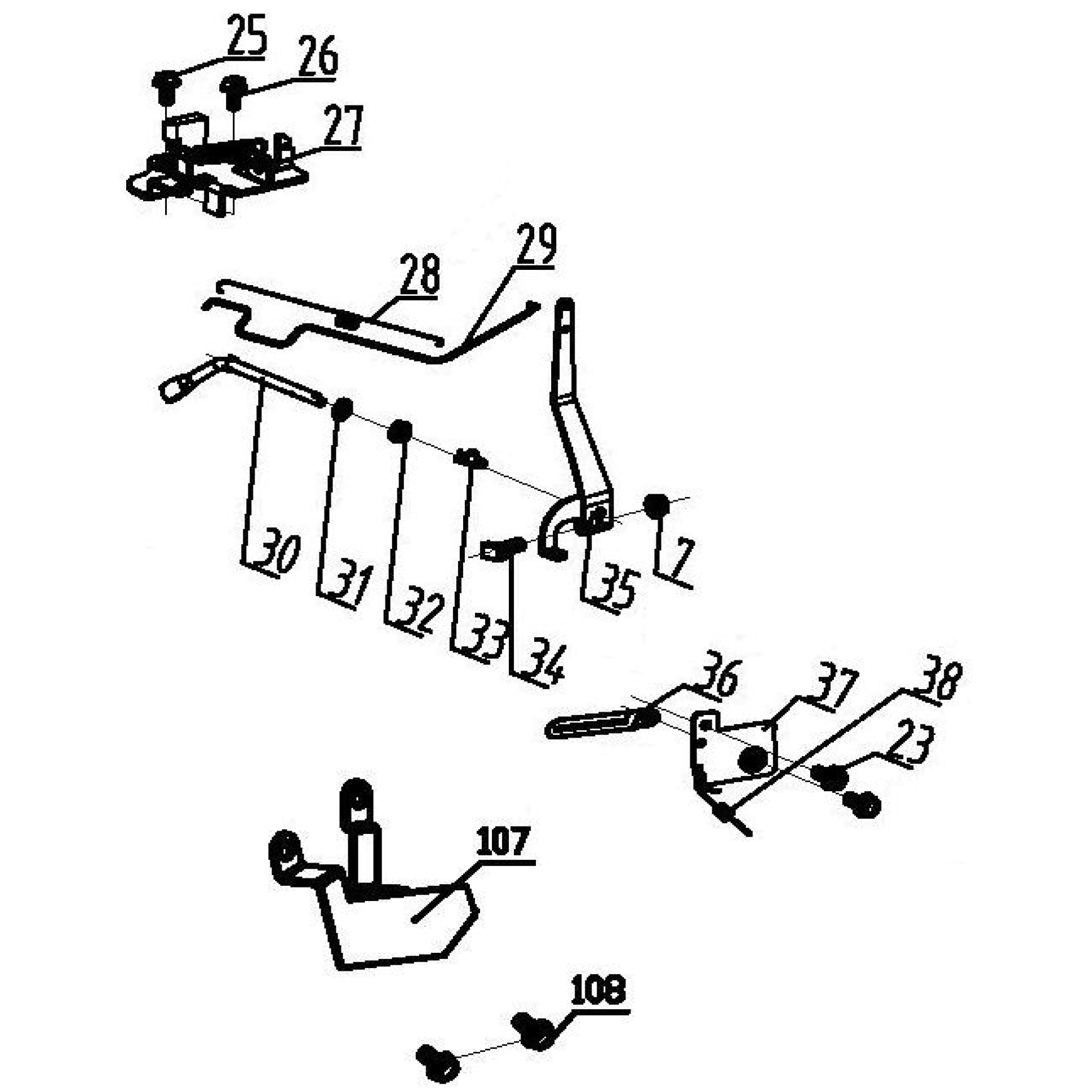 25
26
27
28
29
30
31
32
33
34
35
7
36
37
38
23
107
108